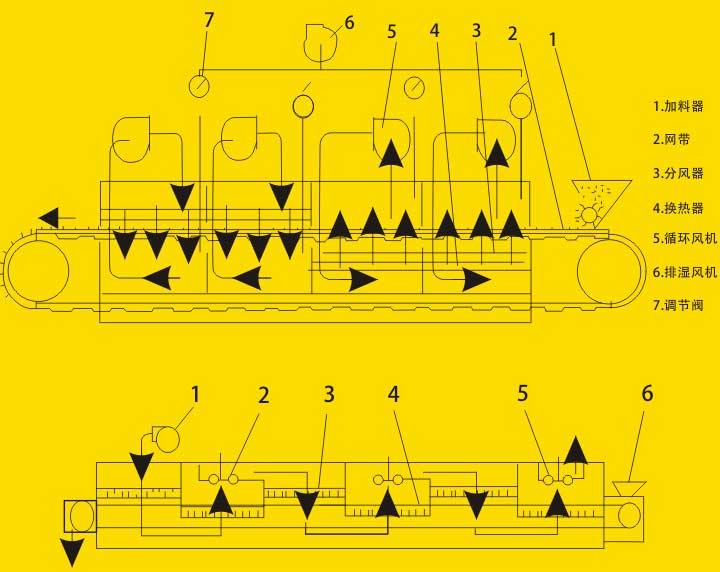 7 6 5 4 3 2 1

1.加料器
2.网带
3.分风器
4.换热器
5.循环风机
6.排湿风机
7.调节阀

1 2 3 4 5 6